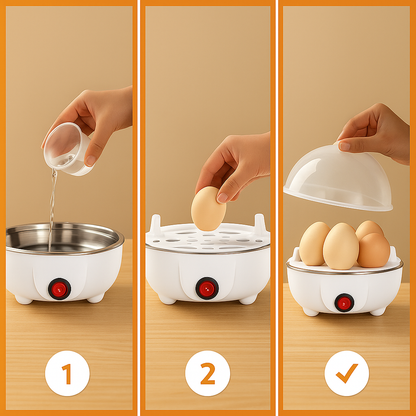 1

2

✓